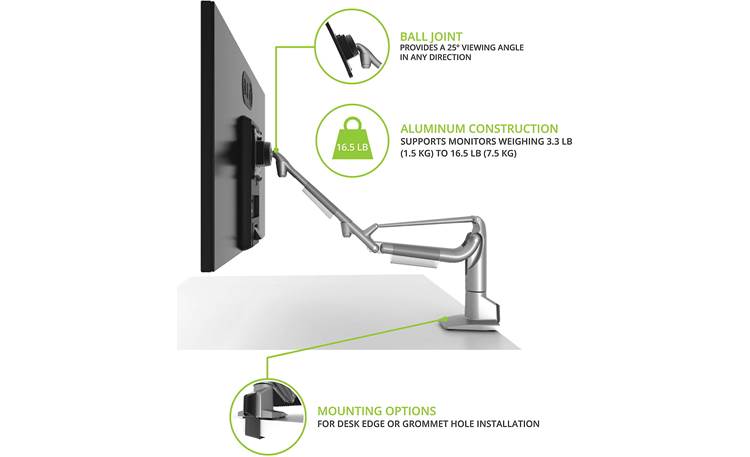 BALL JOINT
PROVIDES A 25° VIEWING ANGLE IN ANY DIRECTION

16.5 LB

ALUMINUM CONSTRUCTION
SUPPORTS MONITORS WEIGHING 3.3 LB (1.5 KG) TO 16.5 LB (7.5 KG)

MOUNTING OPTIONS
FOR DESK EDGE OR GROMMET HOLE INSTALLATION